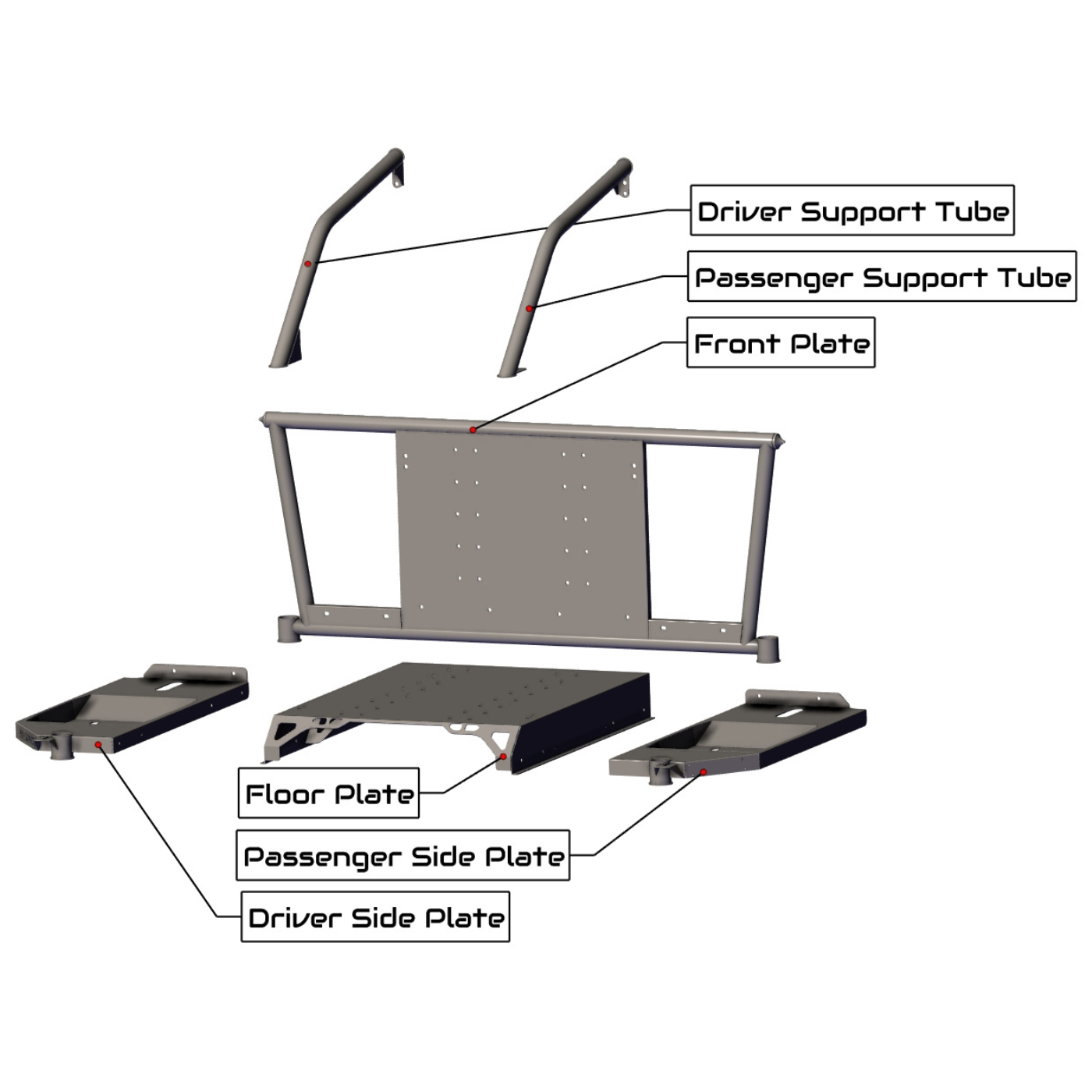 Driver Support Tube
Passenger Support Tube
Front Plate
Floor Plate
Passenger Side Plate
Driver Side Plate